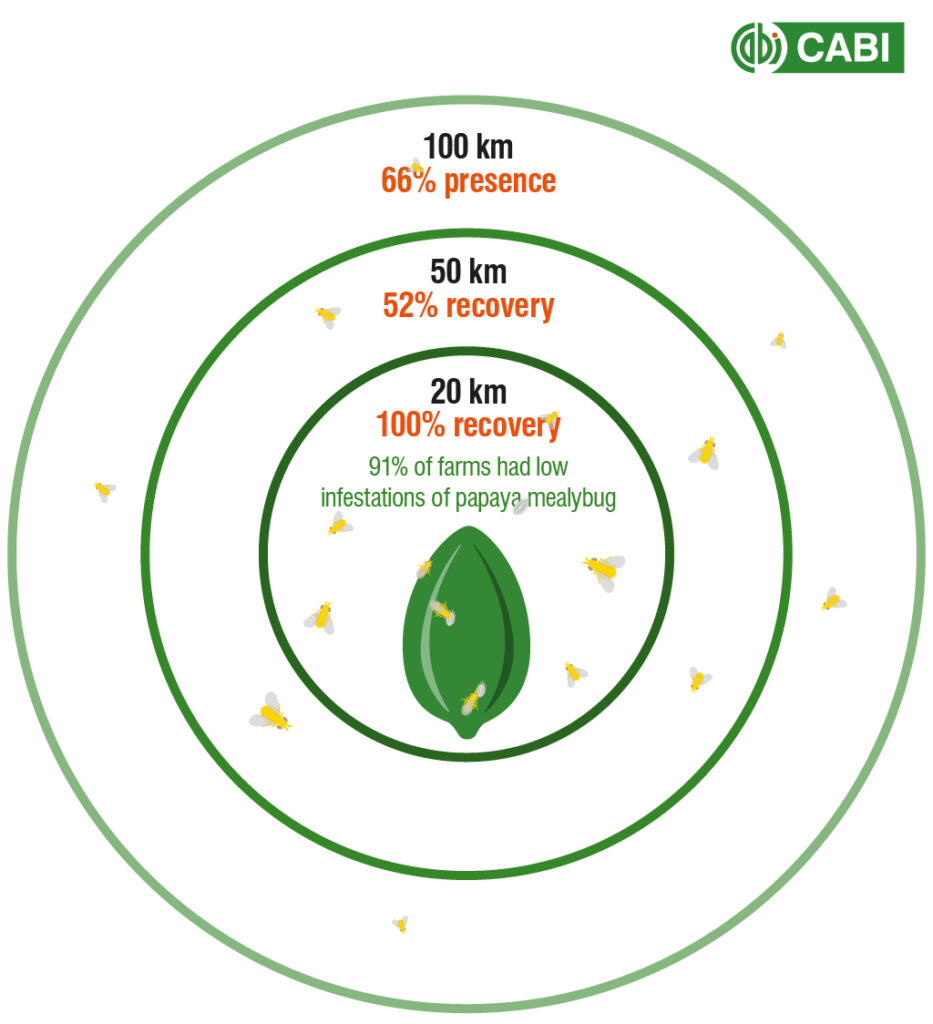 CABI

100 km
66% presence

50 km
52% recovery

20 km
100% recovery

91% of farms had low infestations of papaya mealybug