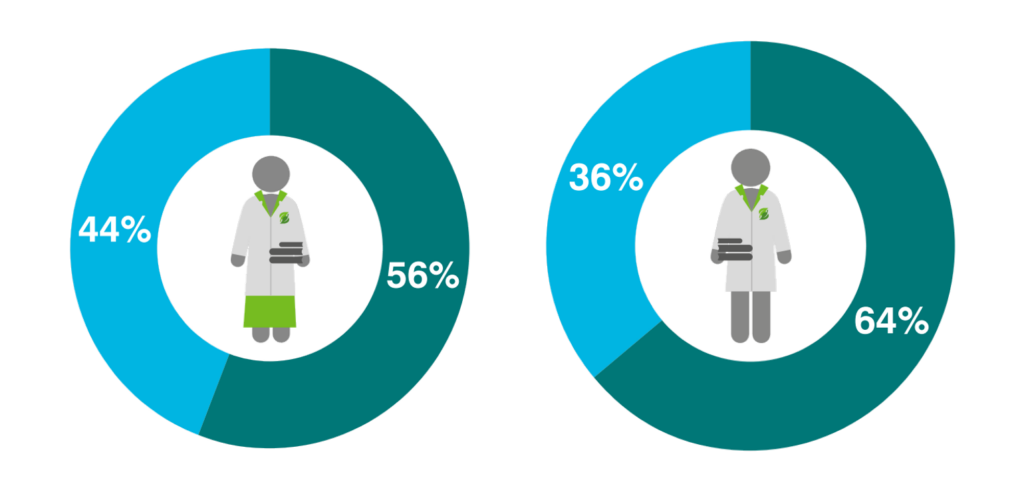 44%

56%

36%

64%